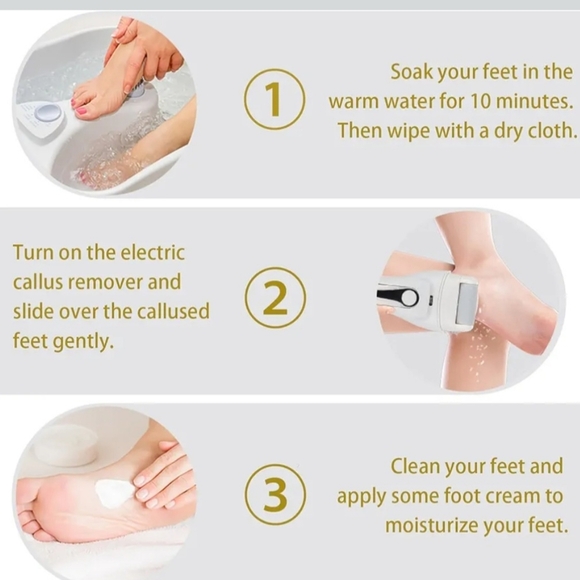 1
Soak your feet in the warm water for 10 minutes. Then wipe with a dry cloth.

Turn on the electric callus remover and slide over the callused feet gently.
2

3
Clean your feet and apply some foot cream to moisturize your feet.